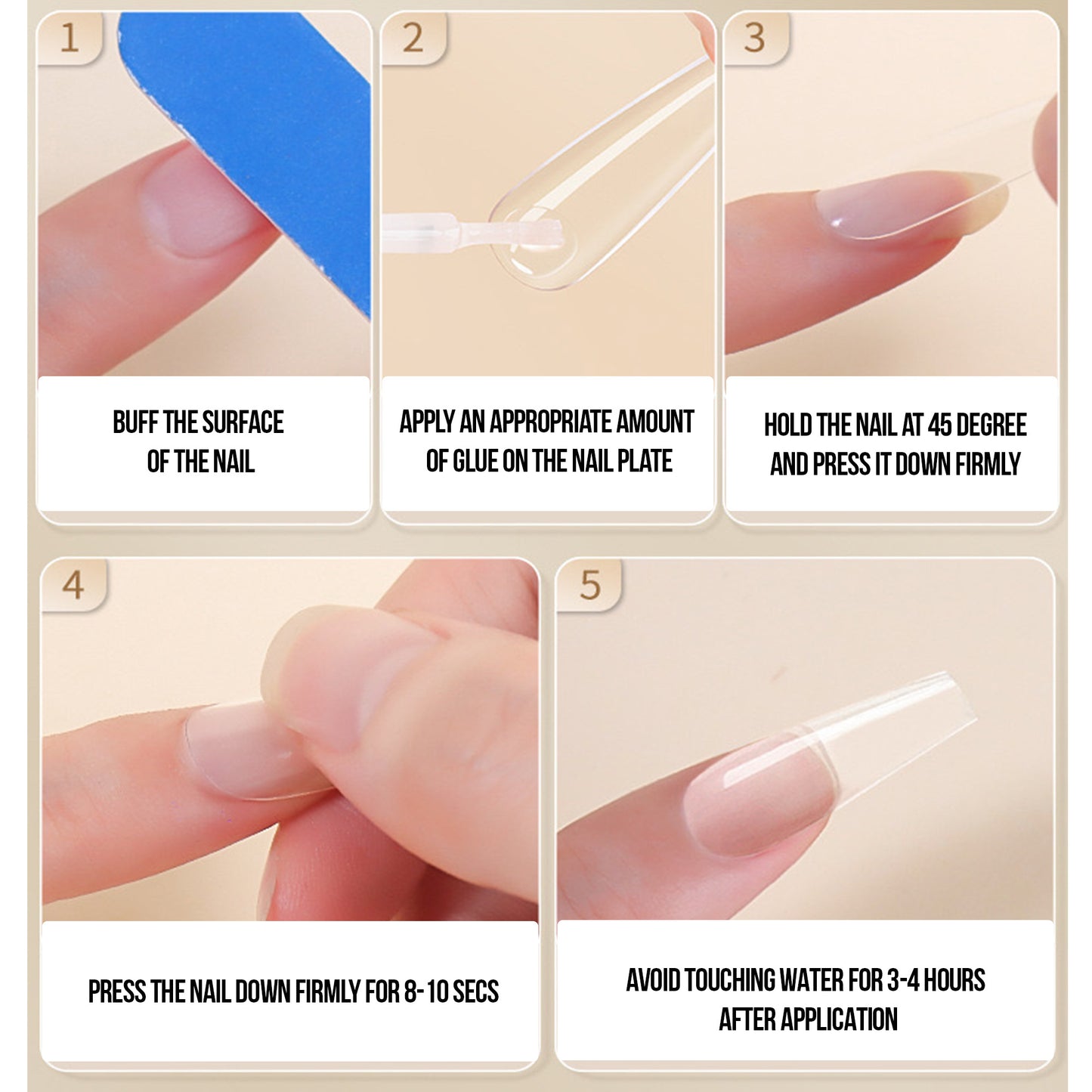 1

BUFF THE SURFACE OF THE NAIL

2

APPLY AN APPROPRIATE AMOUNT OF GLUE ON THE NAIL PLATE

3

HOLD THE NAIL AT 45 DEGREE AND PRESS IT DOWN FIRMLY

4

PRESS THE NAIL DOWN FIRMLY FOR 8-10 SECS

5

AVOID TOUCHING WATER FOR 3-4 HOURS AFTER APPLICATION